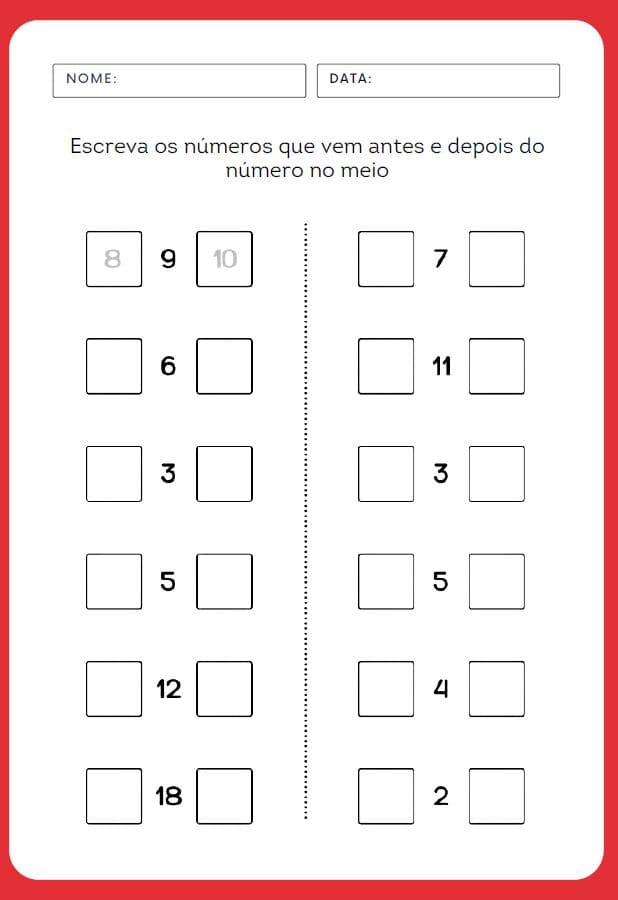 NOME:

DATA:

Escreva os números que vem antes e depois do número no meio

8 9 10

6

3

5

12

18

7

11

3

5

4

2